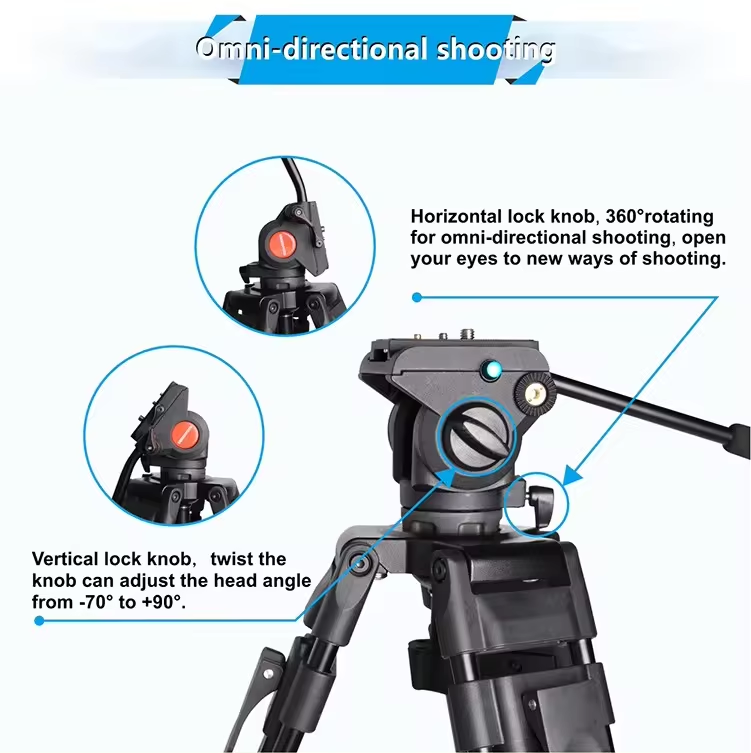 Omni-directional shooting

Horizontal lock knob, 360°rotating for omni-directional shooting, open your eyes to new ways of shooting.

Vertical lock knob,  twist the knob can adjust the head angle from -70° to +90°.